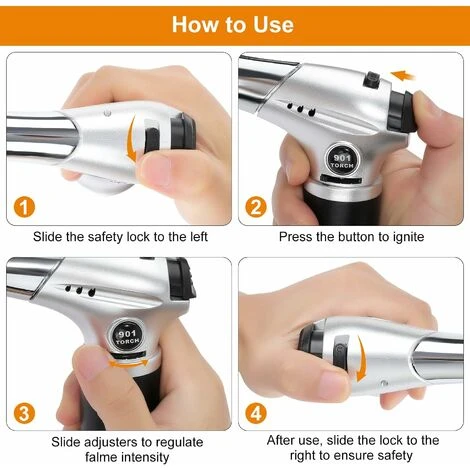 How to Use

1

Slide the safety lock to the left

901 TORCH

2

Press the button to ignite

901 TORCH

3

Slide adjusters to regulate falme intensity

4

After use, slide the lock to the right to ensure safety