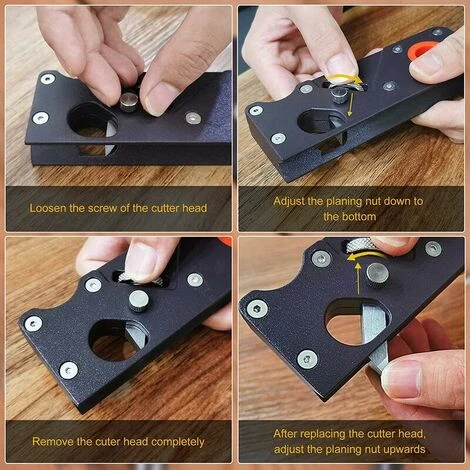 Loosen the screw of the cutter head

Adjust the planing nut down to the bottom

Remove the cuter head completely

After replacing the cutter head, adjust the planing nut upwards