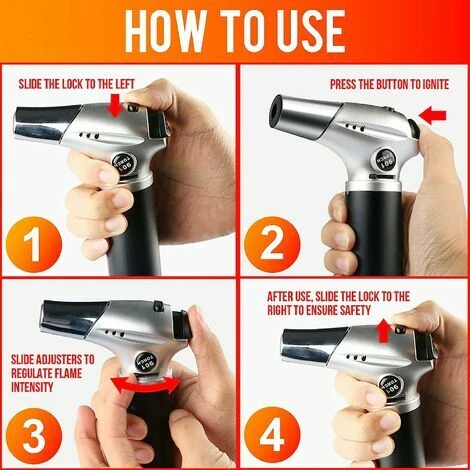 HOW TO USE

SLIDE THE LOCK TO THE LEFT

901 TORCH

1

PRESS THE BUTTON TO IGNITE

901 TORCH

2

SLIDE ADJUSTERS TO REGULATE FLAME INTENSITY

901 TORCH

3

AFTER USE, SLIDE THE LOCK TO THE RIGHT TO ENSURE SAFETY

901 TORCH

4