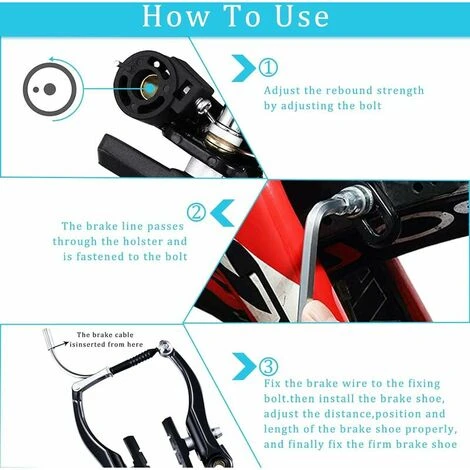 How To Use

①
Adjust the rebound strength by adjusting the bolt

②
The brake line passes through the holster and is fastened to the bolt

The brake cable isinserted from here

③
Fix the brake wire to the fixing bolt.then install the brake shoe, adjust the distance,position and length of the brake shoe properly, and finally fix the firm brake shoe