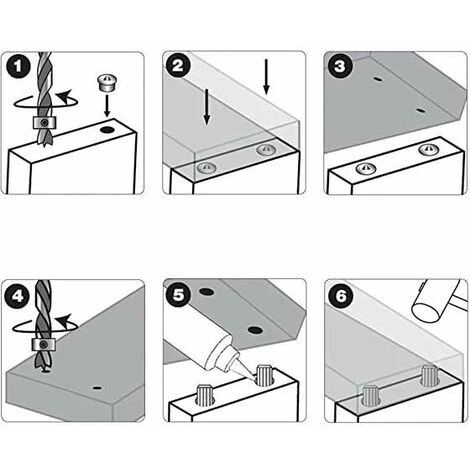 1
2
3
4
5
6